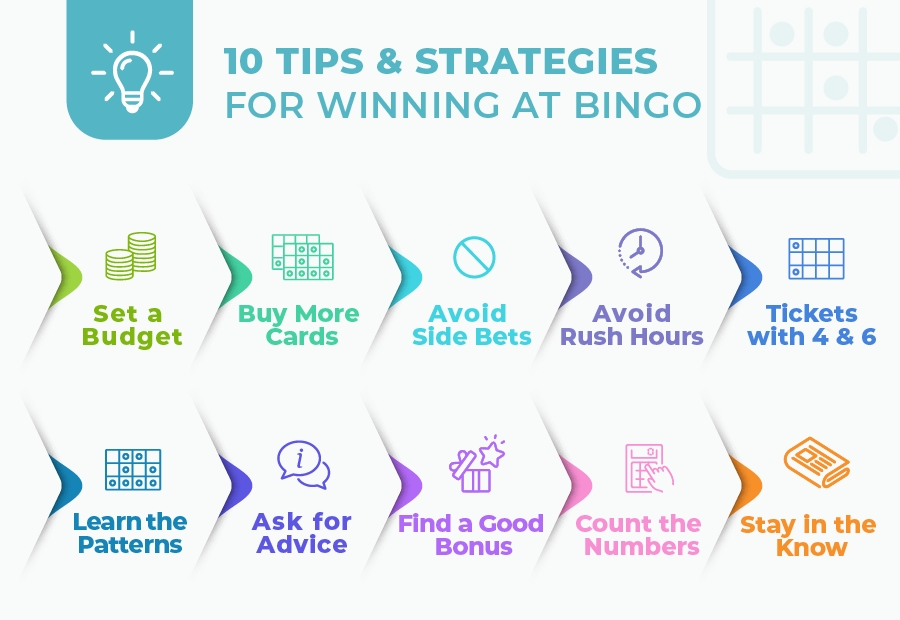 10 TIPS & STRATEGIES
FOR WINNING AT BINGO

Set a Budget

Buy More Cards

Avoid Side Bets

Avoid Rush Hours

Tickets with 4 & 6

Learn the Patterns

Ask for Advice

Find a Good Bonus

Count the Numbers

Stay in the Know